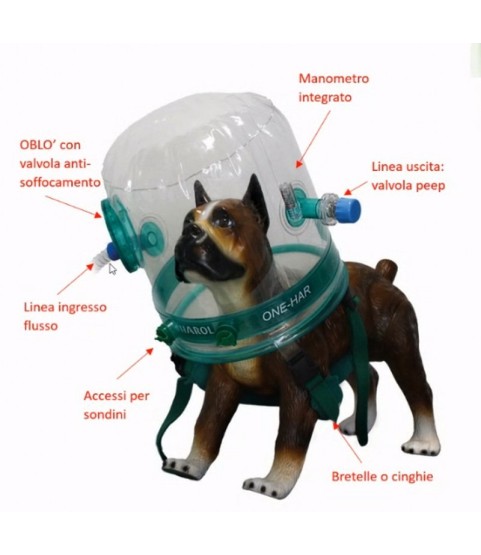 Manometro integrato

OBLO' con valvola anti-soffocamento

Linea uscita: valvola peep

Linea ingresso flusso

HAROL

ONE-HAR

Accessi per sondini

Bretelle o cinghie